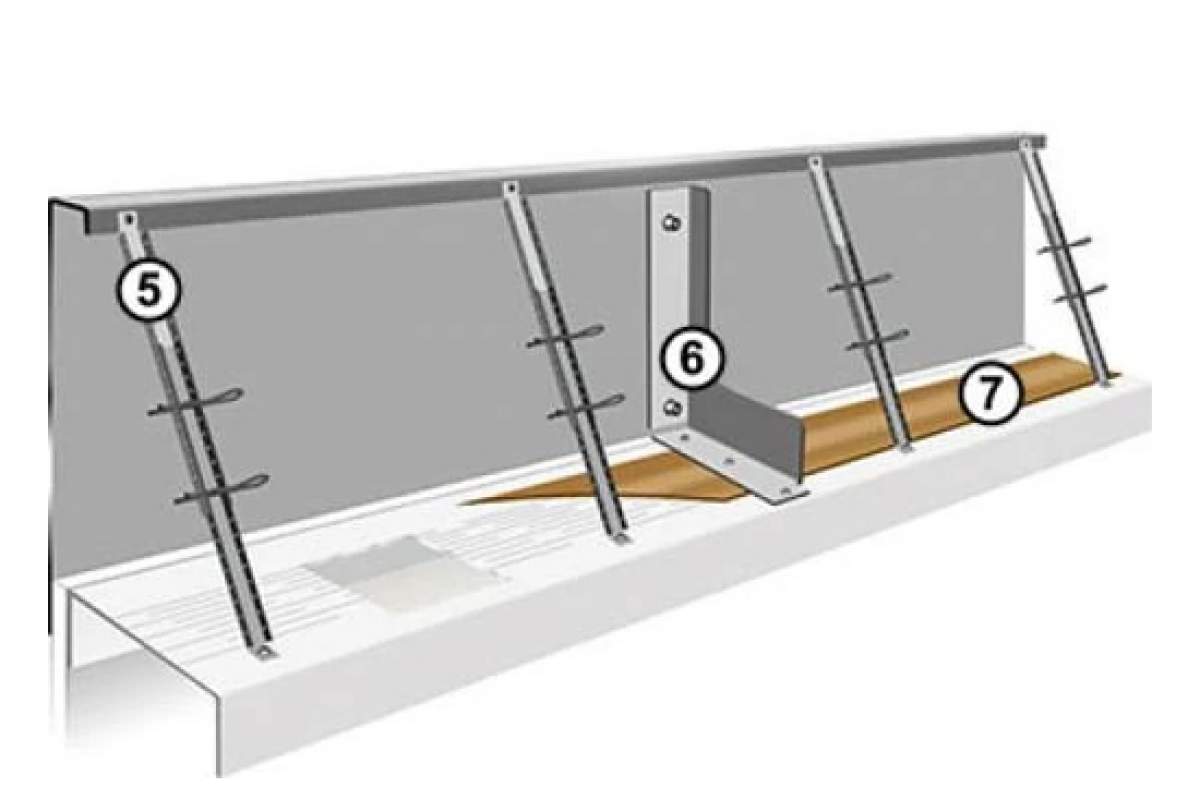 5

6

7